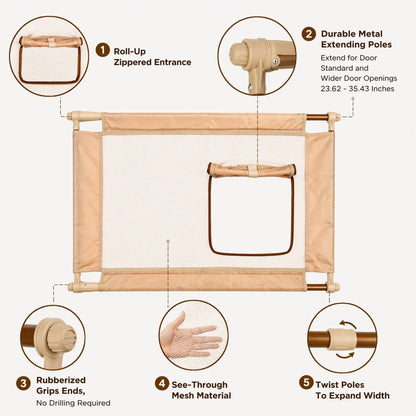 1 Roll-Up Zippered Entrance

2 Durable Metal Extending Poles

Extend for Door Standard and Wider Door Openings 23.62 - 35.43 Inches

3 Rubberized Grips Ends,

No Drilling Required

4 See-Through Mesh Material

5 Twist Poles To Expand Width