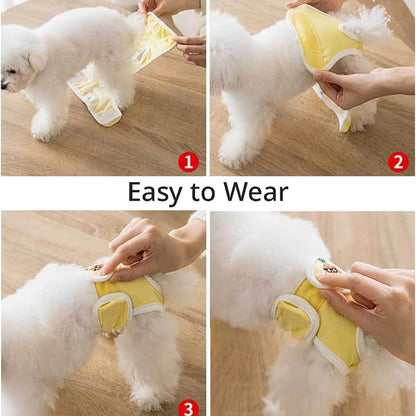 1

2

Easy to Wear

3